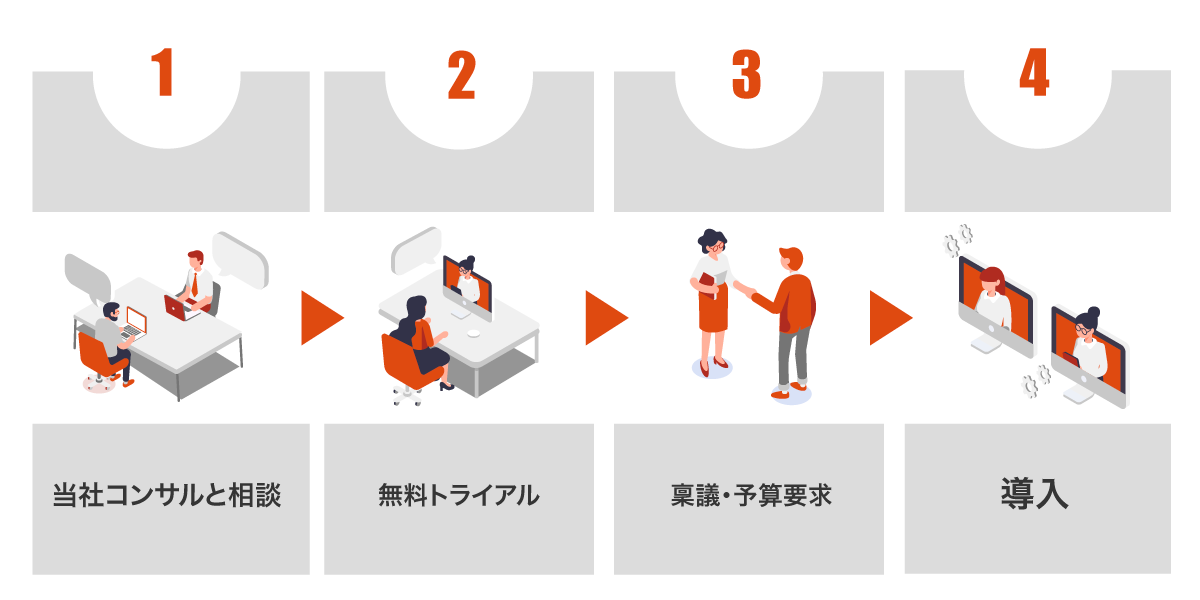 1

2

3

4

当社コンサルと相談

無料トライアル

稟議・予算要求

導入